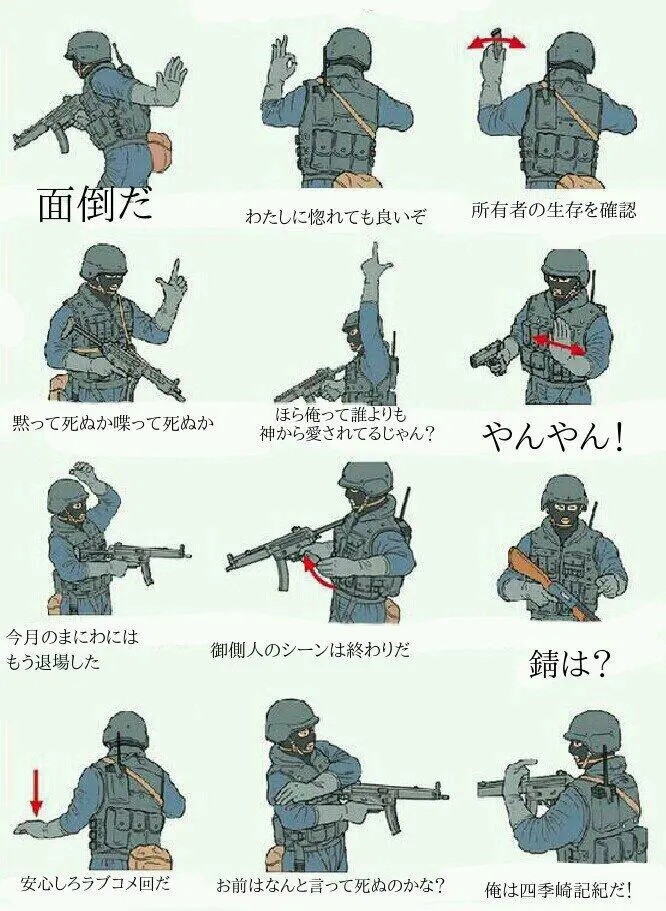 面倒だ

わたしに惚れても良いぞ

所有者の生存を確認

黙って死ぬか喋って死ぬか

ほら俺って誰よりも
神から愛されてるじゃん?

やんやん!

今月のまにわには
もう退場した

御側人のシーンは終わりだ

錆は?

安心しろラブコメ回だ

お前はなんと言って死ぬのかな?

俺は四季崎記紀だ!