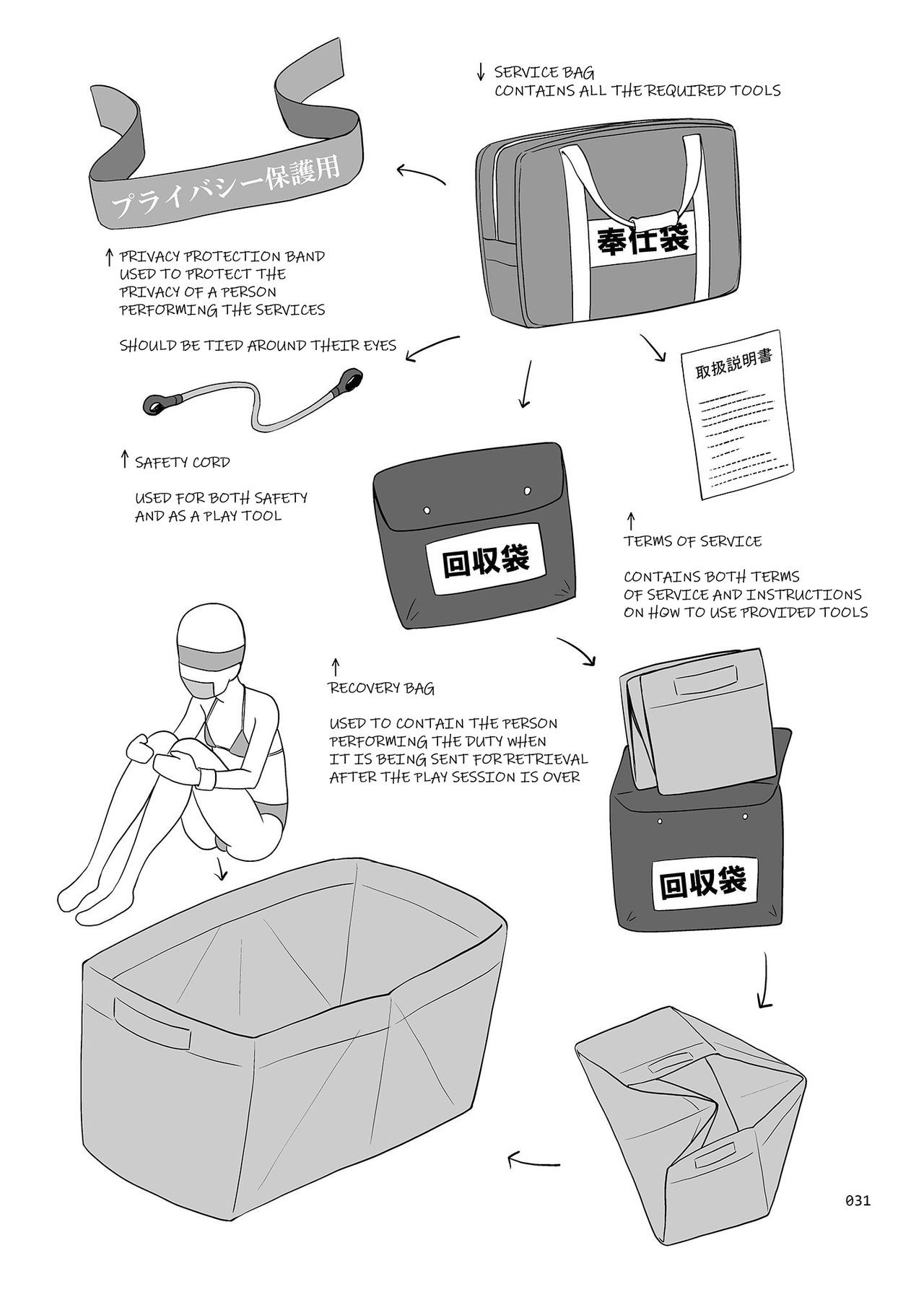 ↓ SERVICE BAG
CONTAINS ALL THE REQUIRED TOOLS

プライバシー保護用

奉仕袋

↑ PRIVACY PROTECTION BAND
USED TO PROTECT THE
PRIVACY OF A PERSON
PERFORMING THE SERVICES

SHOULD BE TIED AROUND THEIR EYES

取扱説明書

↑ SAFETY CORD

USED FOR BOTH SAFETY
AND AS A PLAY TOOL

回収袋

↑
TERMS OF SERVICE

CONTAINS BOTH TERMS
OF SERVICE AND INSTRUCTIONS
ON HOW TO USE PROVIDED TOOLS

↑
RECOVERY BAG

USED TO CONTAIN THE PERSON
PERFORMING THE DUTY WHEN
IT IS BEING SENT FOR RETRIEVAL
AFTER THE PLAY SESSION IS OVER

回収袋

031